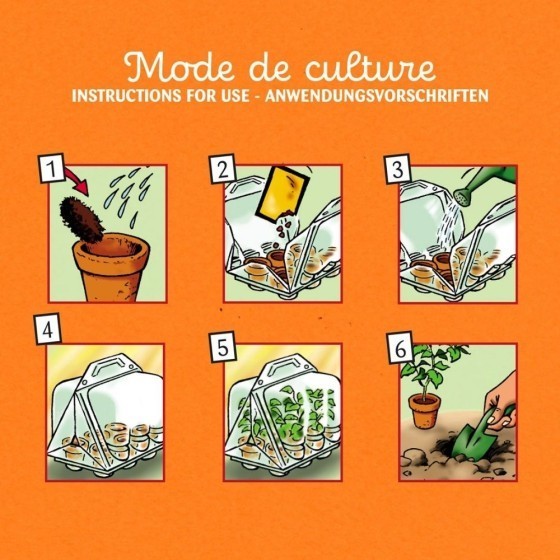 Mode de culture
INSTRUCTIONS FOR USE - ANWENDUNGSVORSCHRIFTEN

1

2

3

4

5

6