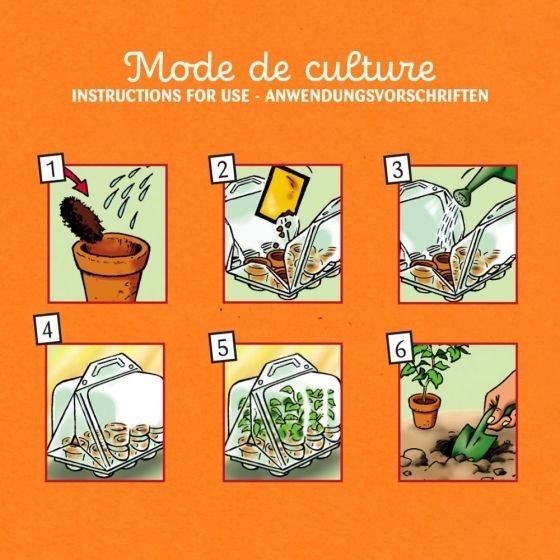 Mode de culture
INSTRUCTIONS FOR USE - ANWENDUNGSVORSCHRIFTEN

1

2

3

4

5

6